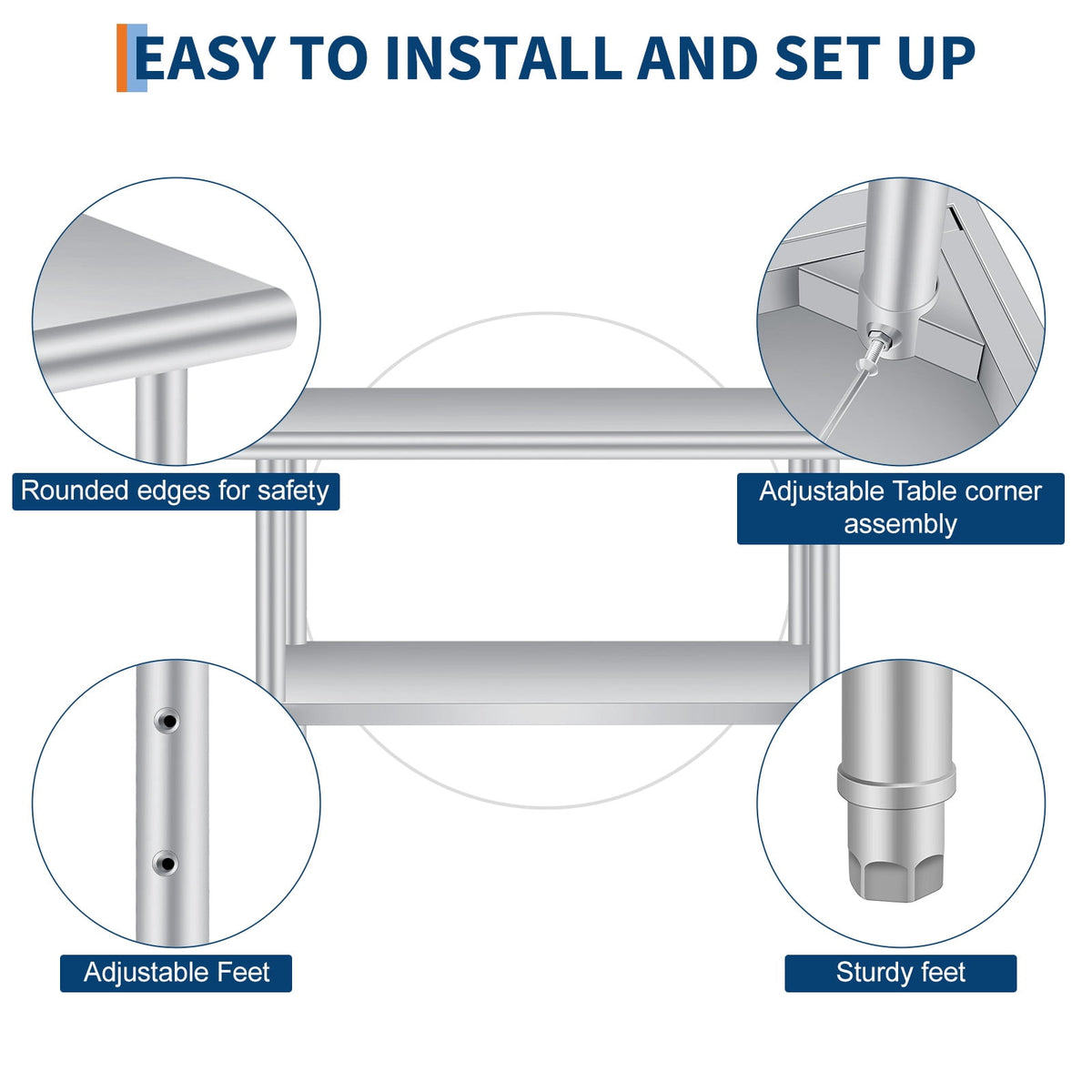 EASY TO INSTALL AND SET UP

Rounded edges for safety

Adjustable Table corner assembly

Adjustable Feet

Sturdy feet