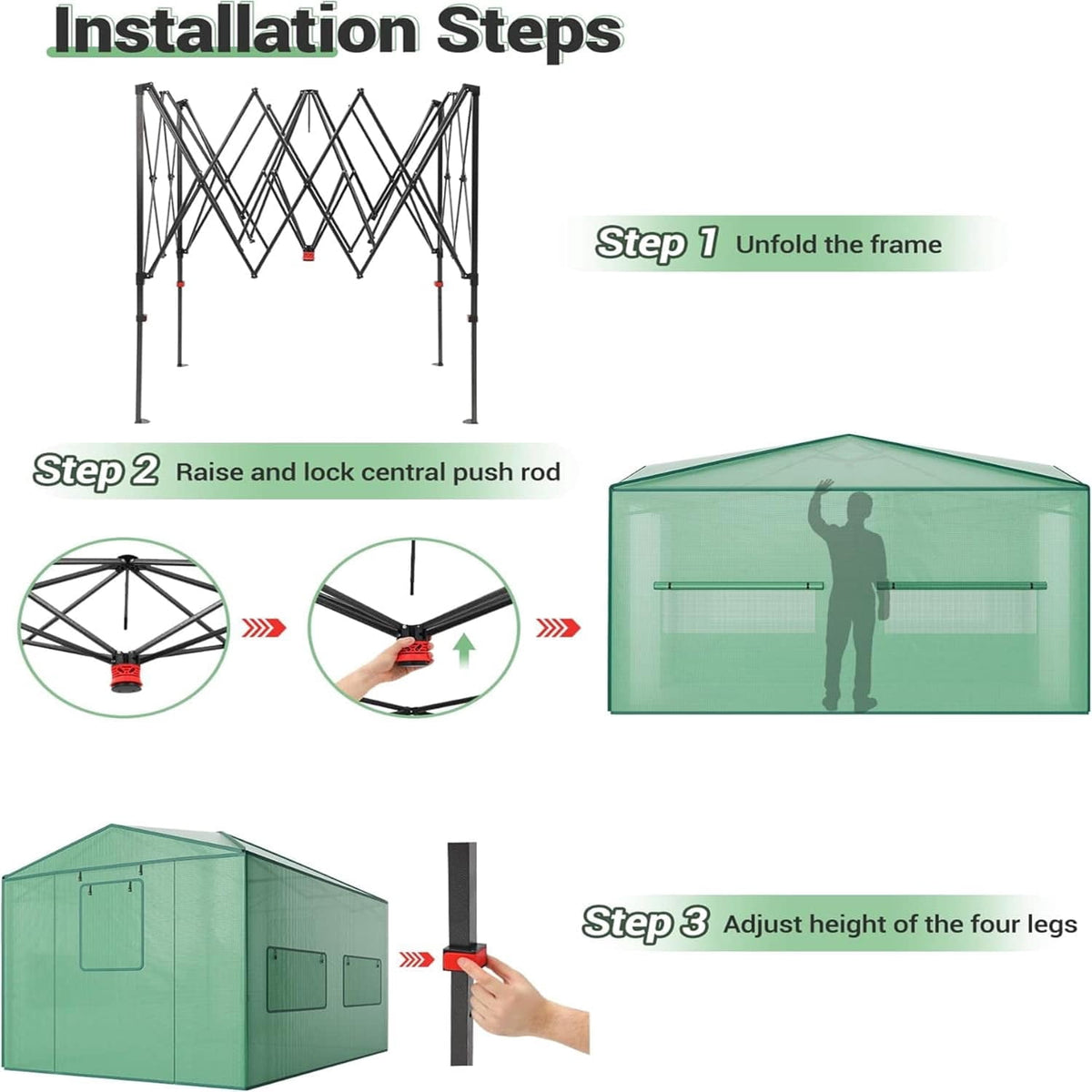 Installation Steps

Step 1 Unfold the frame

Step 2 Raise and lock central push rod

Step 3 Adjust height of the four legs